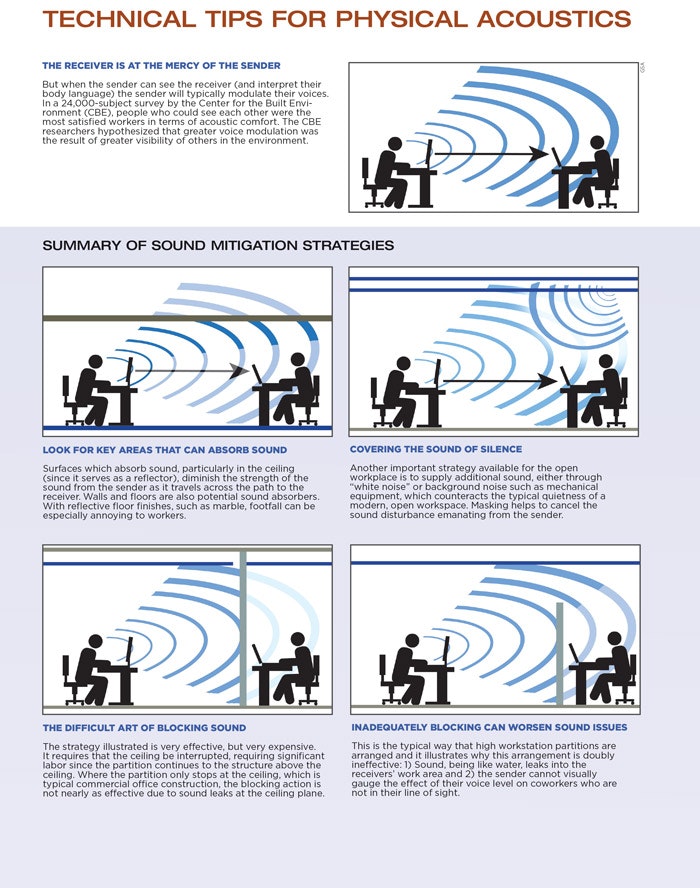 TECHNICAL TIPS FOR PHYSICAL ACOUSTICS

THE RECEIVER IS AT THE MERCY OF THE SENDER

But when the sender can see the receiver (and interpret their body language) the sender will typically modulate their voices. In a 24,000-subject survey by the Center for the Built Environment (CBE), people who could see each other were the most satisfied workers in terms of acoustic comfort. The CBE researchers hypothesized that greater voice modulation was the result of greater visibility of others in the environment.

GSA

SUMMARY OF SOUND MITIGATION STRATEGIES

LOOK FOR KEY AREAS THAT CAN ABSORB SOUND

Surfaces which absorb sound, particularly in the ceiling (since it serves as a reflector), diminish the strength of the sound from the sender as it travels across the path to the receiver. Walls and floors are also potential sound absorbers. With reflective floor finishes, such as marble, footfall can be especially annoying to workers.

COVERING THE SOUND OF SILENCE

Another important strategy available for the open workplace is to supply additional sound, either through "white noise" or background noise such as mechanical equipment, which counteracts the typical quietness of a modern, open workspace. Masking helps to cancel the sound disturbance emanating from the sender.

THE DIFFICULT ART OF BLOCKING SOUND

The strategy illustrated is very effective, but very expensive. It requires that the ceiling be interrupted, requiring significant labor since the partition continues to the structure above the ceiling. Where the partition only stops at the ceiling, which is typical commercial office construction, the blocking action is not nearly as effective due to sound leaks at the ceiling plane.

INADEQUATELY BLOCKING CAN WORSEN SOUND ISSUES

This is the typical way that high workstation partitions are arranged and it illustrates why this arrangement is doubly ineffective: 1) Sound, being like water, leaks into the receivers' work area and 2) the sender cannot visually gauge the effect of their voice level on coworkers who are not in their line of sight.