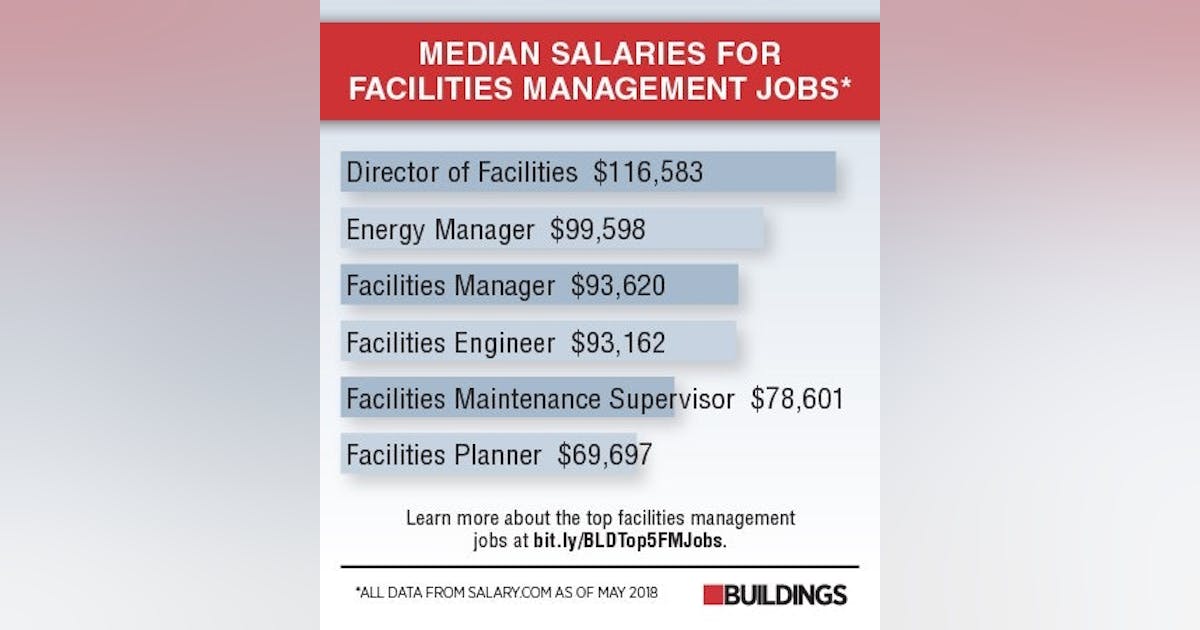 MEDIAN SALARIES FOR FACILITIES MANAGEMENT JOBS*

Director of Facilities $116,583

Energy Manager $99,598

Facilities Manager $93,620

Facilities Engineer $93,162

Facilities Maintenance Supervisor $78,601

Facilities Planner $69,697

Learn more about the top facilities management jobs at bit.ly/BLDTop5FMJobs.

*ALL DATA FROM SALARY.COM AS OF MAY 2018

BUILDINGS